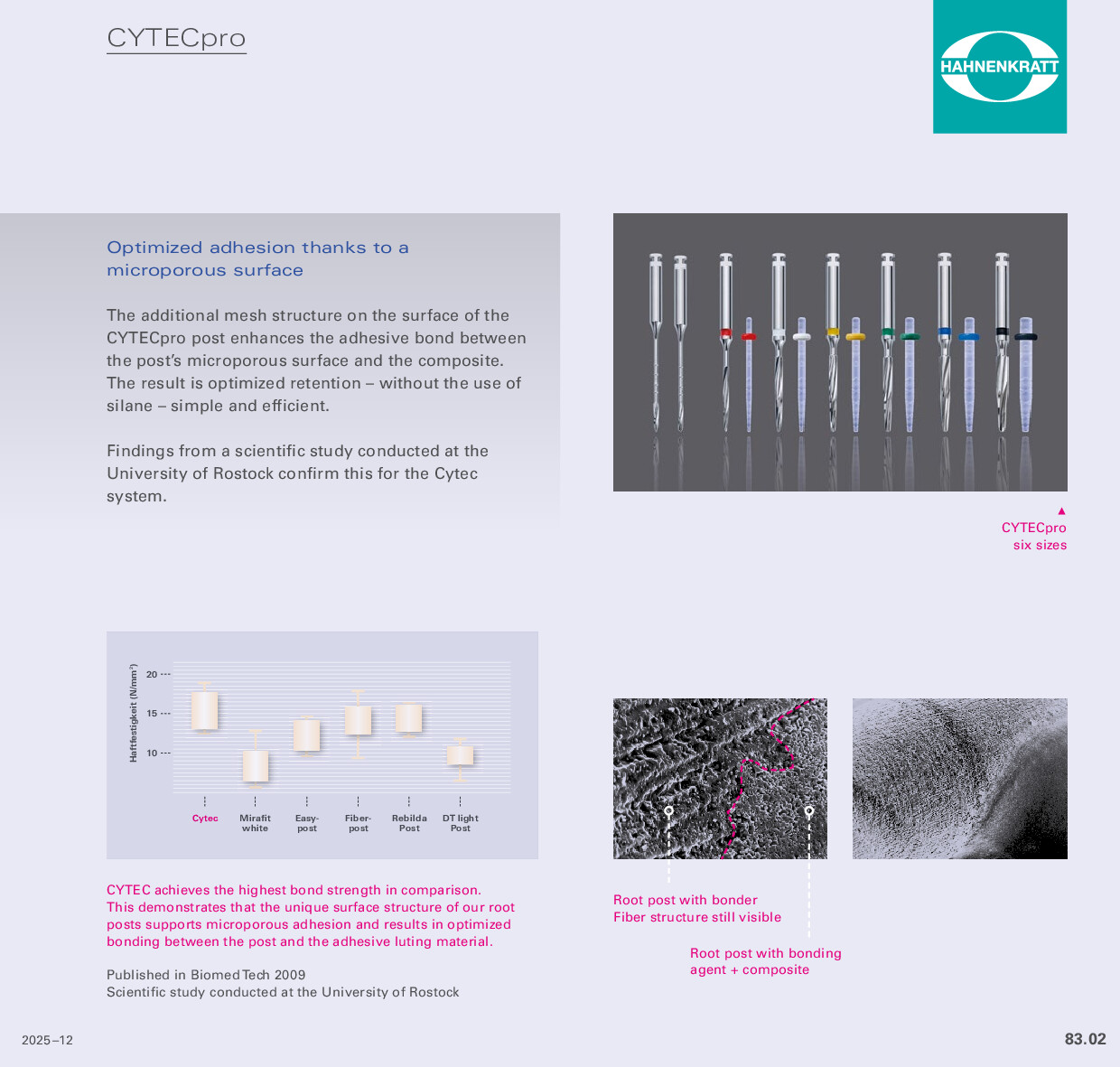 CYTECpro

HAHNENKRATT

Optimized adhesion thanks to a microporous surface

The additional mesh structure on the surface of the CYTECpro post enhances the adhesive bond between the post's microporous surface and the composite. The result is optimized retention – without the use of silane – simple and efficient.

Findings from a scientific study conducted at the University of Rostock confirm this for the Cytec system.

CYTECpro
six sizes

Haftfestigkeit (N/mm²)

20
15
10

Cytec
Mirafit white
Easy-post
Fiber-post
Rebilda Post
DT light Post

CYTEC achieves the highest bond strength in comparison. This demonstrates that the unique surface structure of our root posts supports microporous adhesion and results in optimized bonding between the post and the adhesive luting material.

Published in Biomed Tech 2009
Scientific study conducted at the University of Rostock

Root post with bonder
Fiber structure still visible

Root post with bonding agent + composite

2025–12

83.02